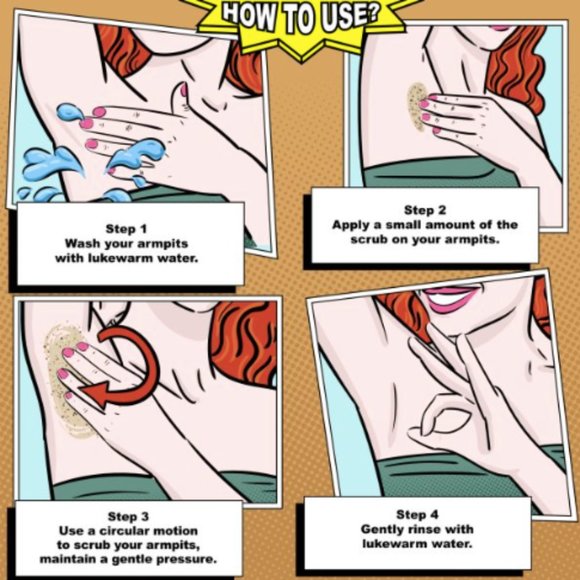 HOW TO USE?

Step 1
Wash your armpits with lukewarm water.

Step 2
Apply a small amount of the scrub on your armpits.

Step 3
Use a circular motion to scrub your armpits, maintain a gentle pressure.

Step 4
Gently rinse with lukewarm water.